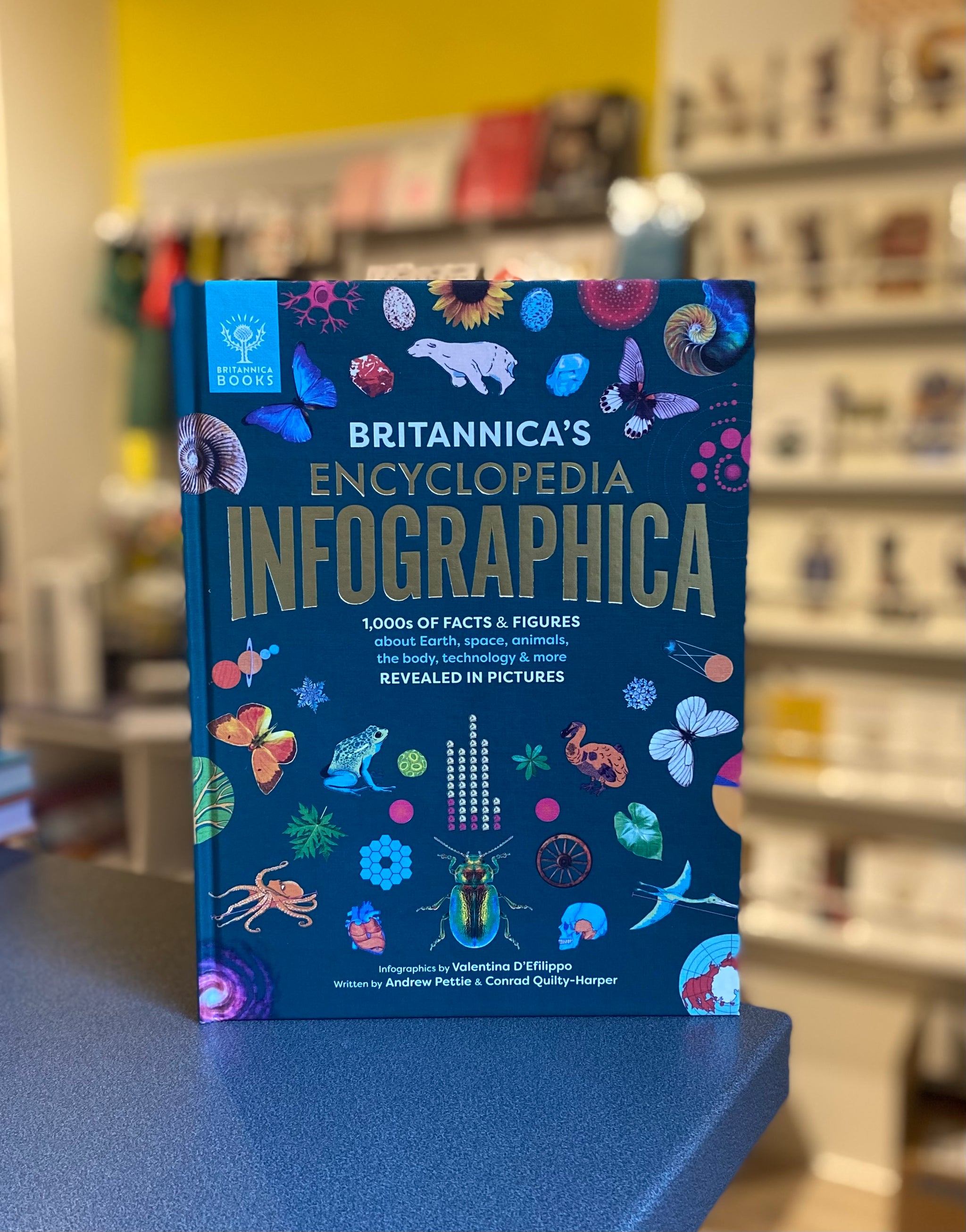 BRITANNICA BOOKS

BRITANNICA'S
ENCYCLOPEDIA
INFOGRAPHICA

1,000s OF FACTS & FIGURES
about Earth, space, animals, the body, technology & more
REVEALED IN PICTURES

Infographics by Valentina D'Efilippo
Written by Andrew Pettie & Conrad Quilty-Harper